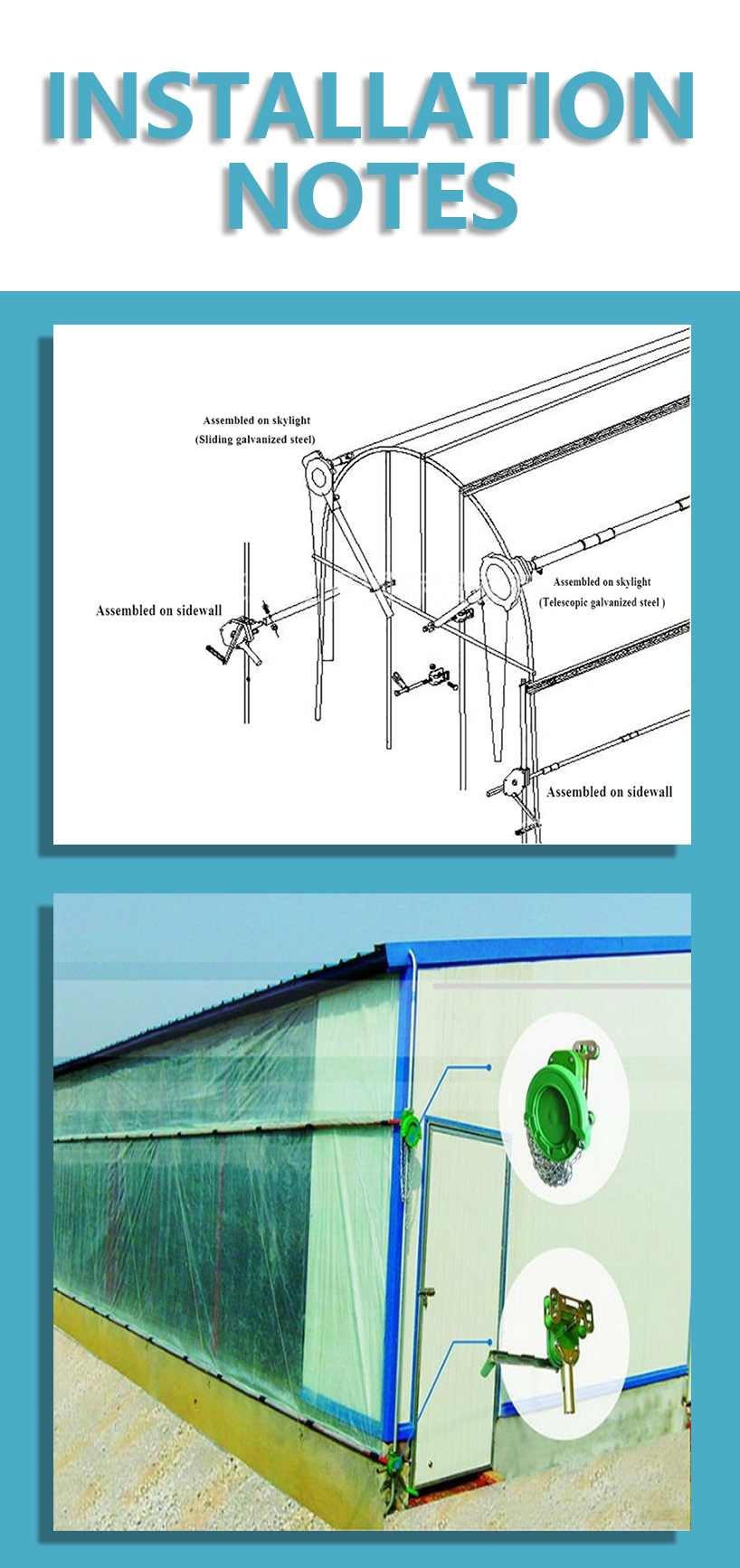 INSTALLATION NOTES

Assembled on skylight
(Sliding galvanized steel)

Assembled on sidewall

Assembled on skylight
(Telescopic galvanized steel )

Assembled on sidewall