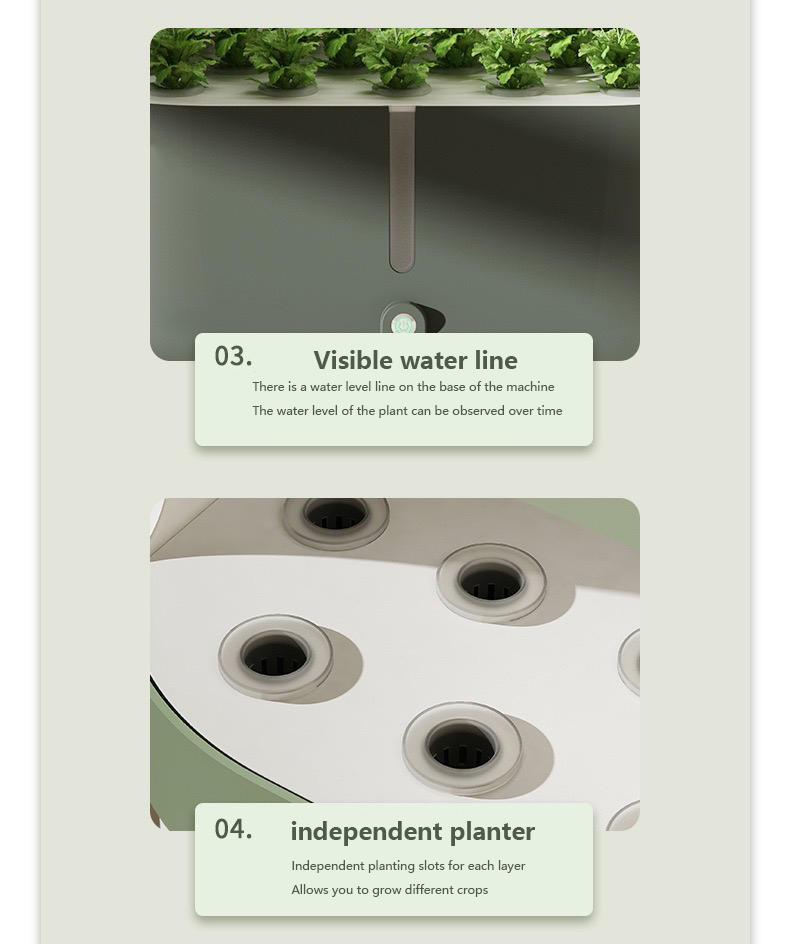 03. Visible water line

There is a water level line on the base of the machine

The water level of the plant can be observed over time

04. independent planter

Independent planting slots for each layer

Allows you to grow different crops