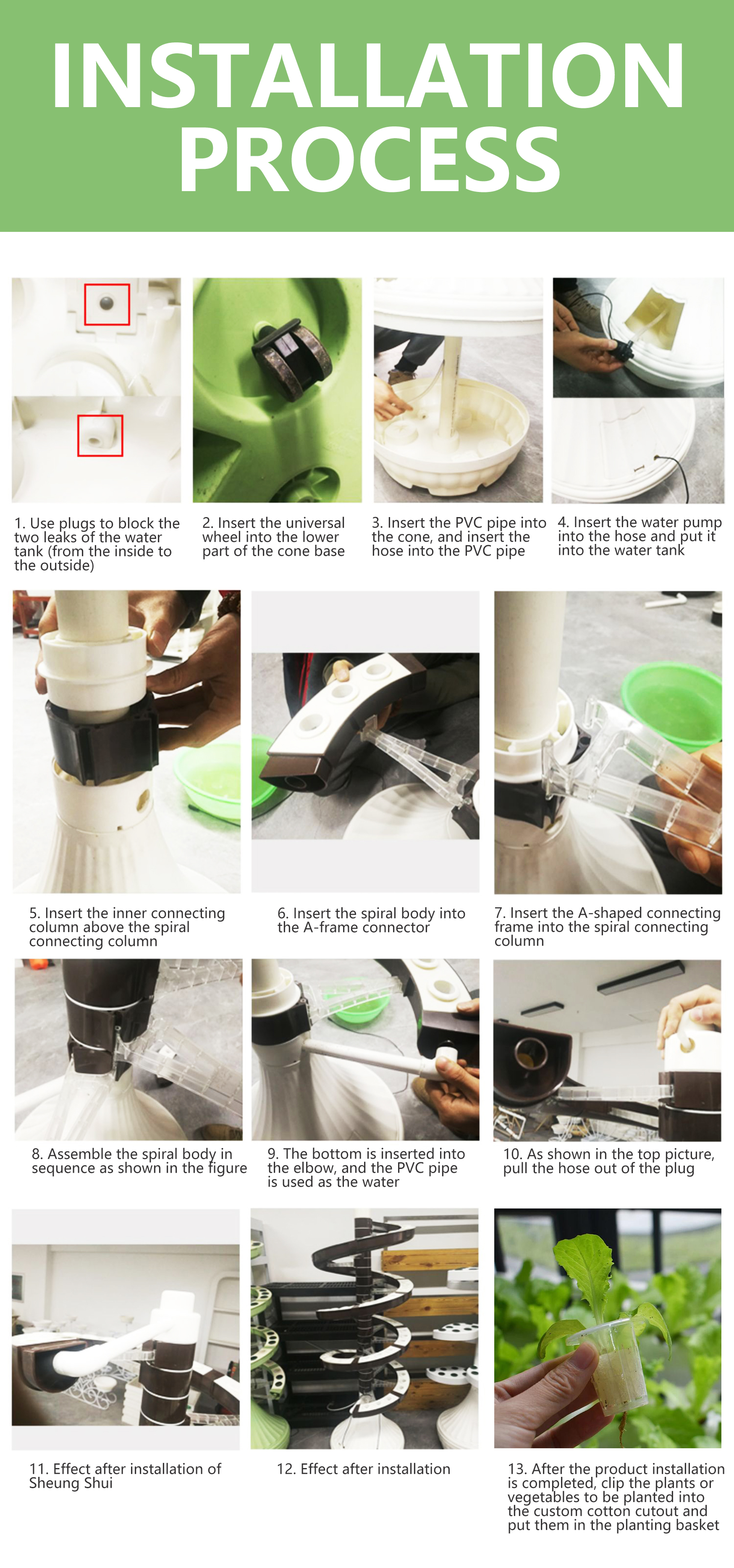 INSTALLATION PROCESS

1. Use plugs to block the two leaks of the water tank (from the inside to the outside)

2. Insert the universal wheel into the lower part of the cone base

3. Insert the PVC pipe into the cone, and insert the hose into the PVC pipe

4. Insert the water pump into the hose and put it into the water tank

5. Insert the inner connecting column above the spiral connecting column

6. Insert the spiral body into the A-frame connector

7. Insert the A-shaped connecting frame into the spiral connecting column

8. Assemble the spiral body in sequence as shown in the figure

9. The bottom is inserted into the elbow, and the PVC pipe is used as the water

10. As shown in the top picture, pull the hose out of the plug

11. Effect after installation of Sheung Shui

12. Effect after installation

13. After the product installation is completed, clip the plants or vegetables to be planted into the custom cotton cutout and put them in the planting basket